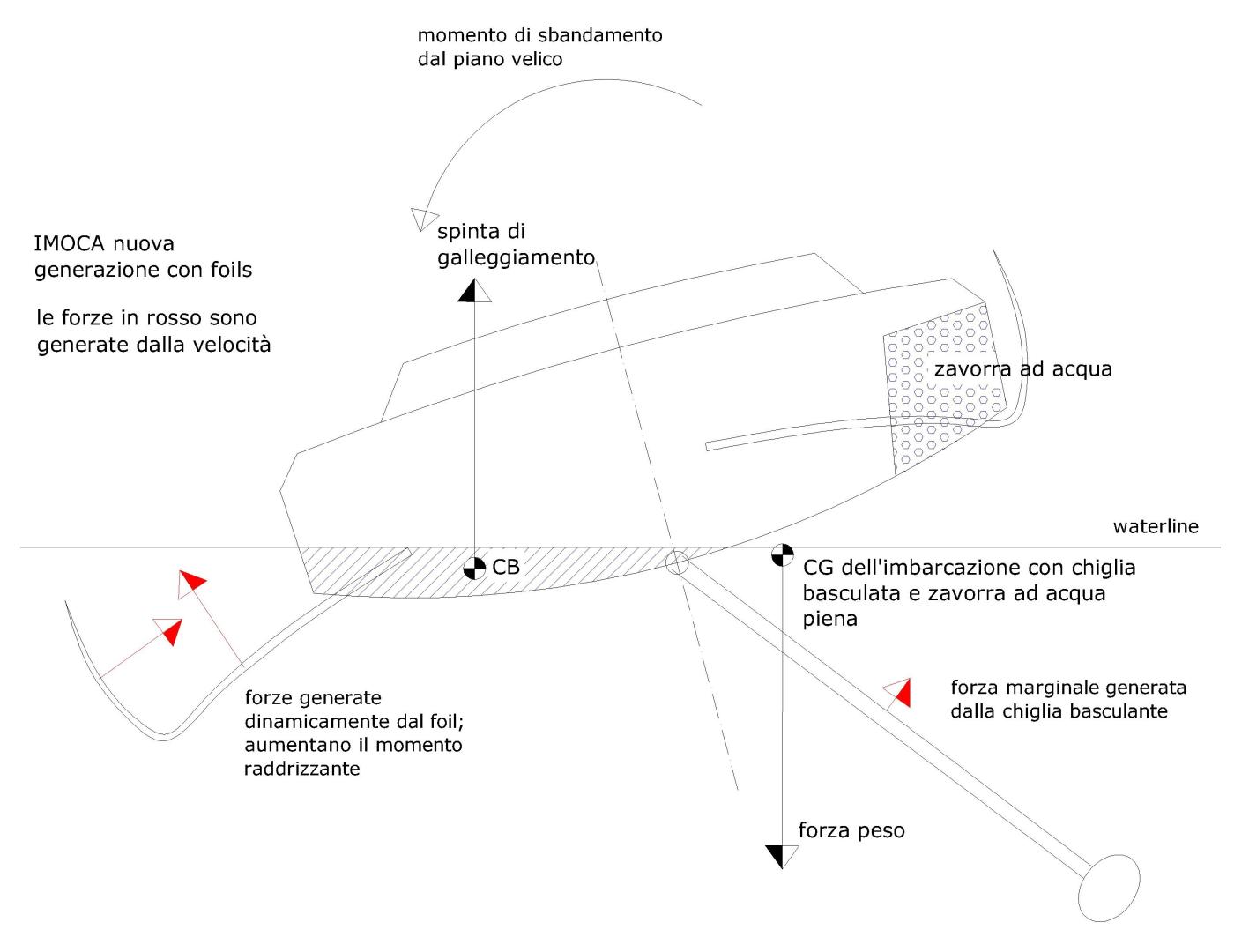 momento di sbandamento dal piano velico

IMOCA nuova generazione con foils

le forze in rosso sono generate dalla velocità

spinta di galleggiamento

zavorra ad acqua

waterline

CB

CG dell'imbarcazione con chiglia basculata e zavorra ad acqua piena

forze generate dinamicamente dal foil; aumentano il momento raddrizzante

forza marginale generata dalla chiglia basculante

forza peso