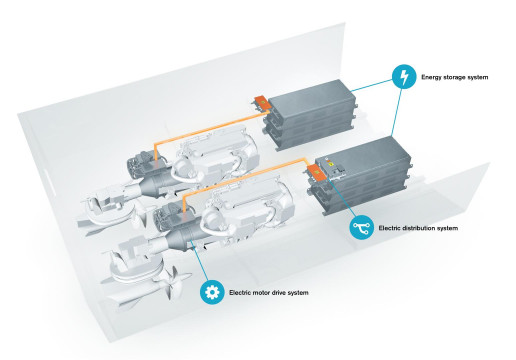 Energy storage system

Electric distribution system

Electric motor drive system